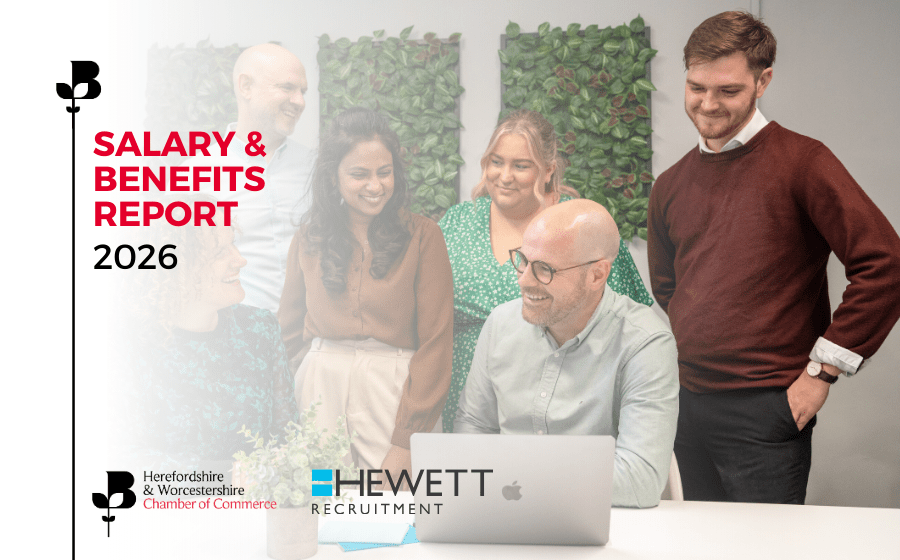 SALARY & BENEFITS REPORT
2026

Herefordshire & Worcestershire Chamber of Commerce

HEWETT RECRUITMENT